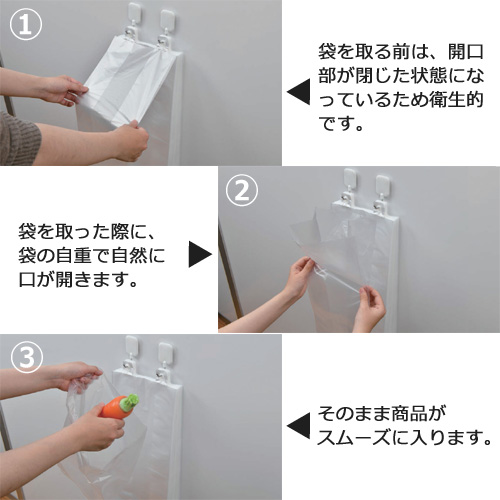 ①

袋を取る前は、開口部が閉じた状態になっているため衛生的です。

②

袋を取った際に、袋の自重で自然に口が開きます。

③

そのまま商品がスムーズに入ります。