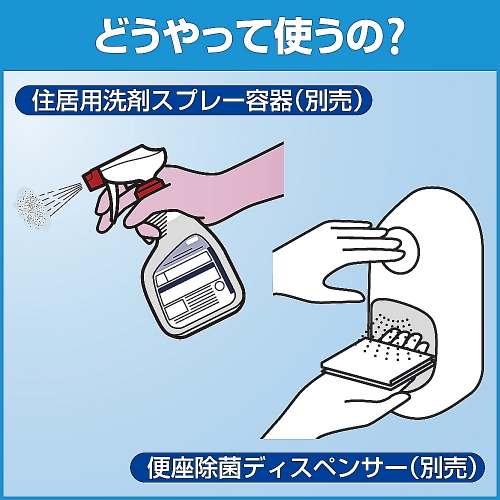 どうやって使うの?

住居用洗剤スプレー容器(別売)

便座除菌ディスペンサー(別売)