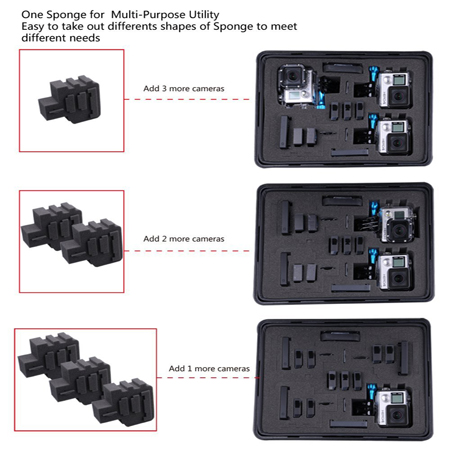 One Sponge for Multi-Purpose Utility
Easy to take out differents shapes of Sponge to meet different needs

Add 3 more cameras

Add 2 more cameras

Add 1 more cameras