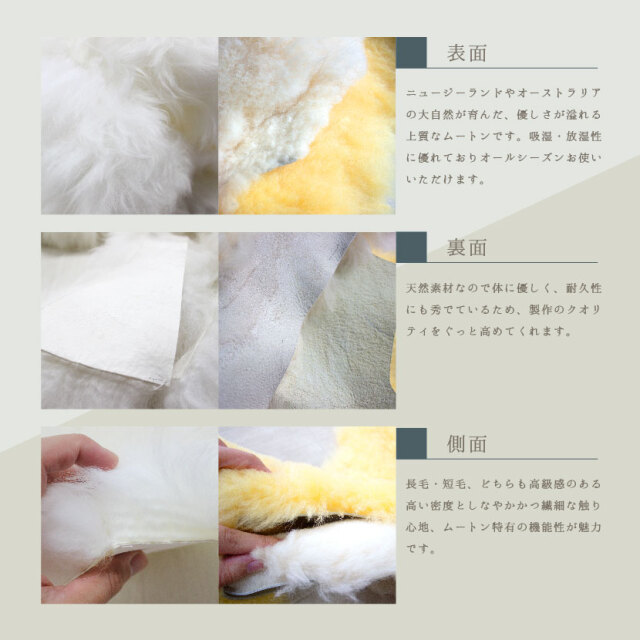 表面

ニュージーランドやオーストラリアの大自然が育んだ、優しさが溢れる上質なムートンです。吸湿・放湿性に優れておりオールシーズンお使いいただけます。

裏面

天然素材なので体に優しく、耐久性にも秀でているため、製作のクオリティをぐっと高めてくれます。

側面

長毛・短毛、どちらも高級感のある高い密度としなやかかつ繊細な触り心地、ムートン特有の機能性が魅力です。