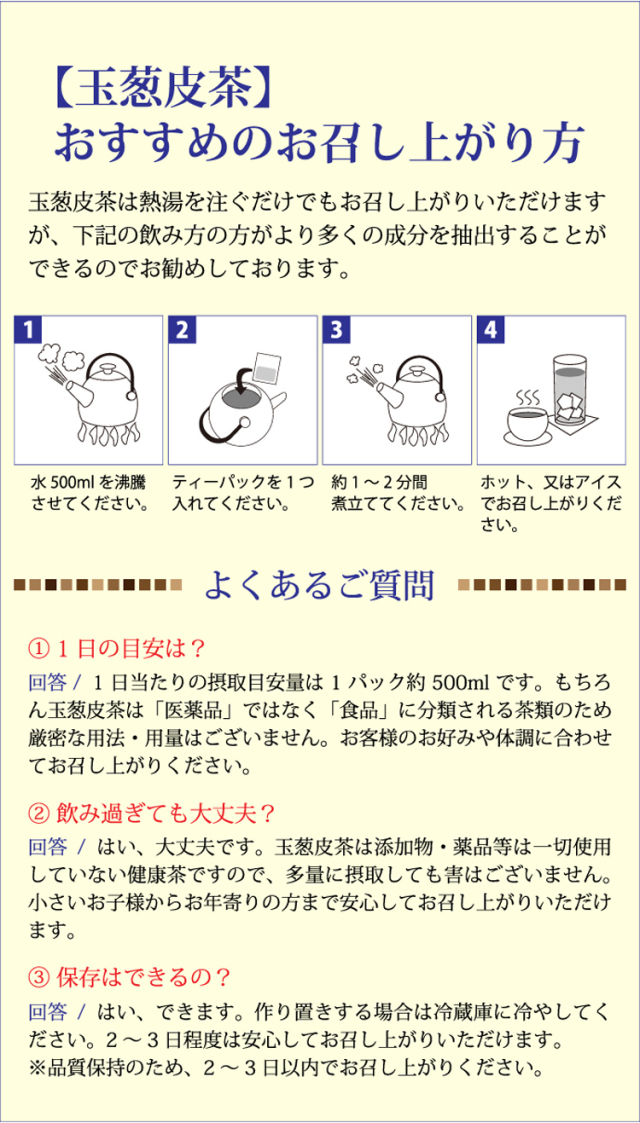 【玉葱皮茶】
おすすめのお召し上がり方

玉葱皮茶は熱湯を注ぐだけでもお召し上がりいただけますが、下記の飲み方の方がより多くの成分を抽出することができるのでお勧めしております。

1
水 500ml を沸騰させてください。

2
ティーパックを１つ入れてください。

3
約１～２分間煮立ててください。

4
ホット、又はアイスでお召し上がりください。

よくあるご質問

① １日の目安は？
回答 / １日当たりの摂取目安量は１パック約 500ml です。もちろん玉葱皮茶は「医薬品」ではなく「食品」に分類される茶類のため厳密な用法・用量はございません。お客様のお好みや体調に合わせてお召し上がりください。

② 飲み過ぎても大丈夫？
回答 / はい、大丈夫です。玉葱皮茶は添加物・薬品等は一切使用していない健康茶ですので、多量に摂取しても害はございません。小さいお子様からお年寄りの方まで安心してお召し上がりいただけます。

③ 保存はできるの？
回答 / はい、できます。作り置きする場合は冷蔵庫に冷やしてください。２～３日程度は安心してお召し上がりいただけます。
※品質保持のため、２～３日以内でお召し上がりください。