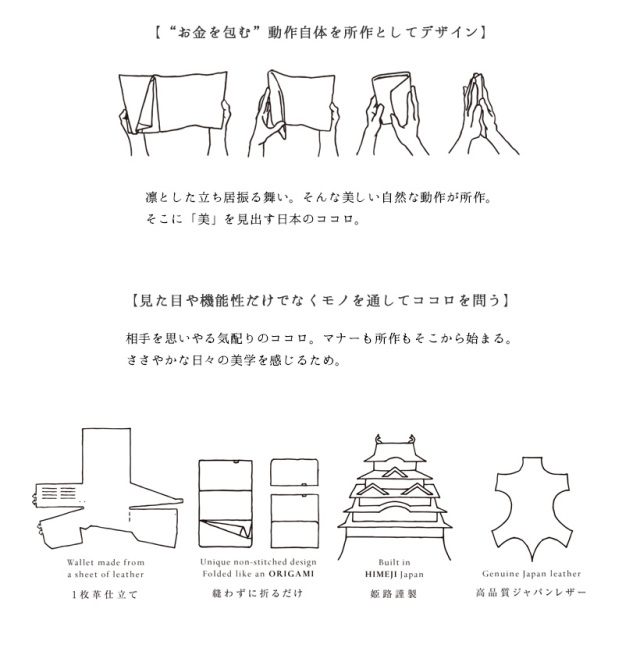 【“お金を包む”動作自体を所作としてデザイン】

凛とした立ち居振る舞い。そんな美しい自然な動作が所作。
そこに「美」を見出す日本のココロ。

【見た目や機能性だけでなくモノを通してココロを問う】

相手を思いやる気配りのココロ。マナーも所作もそこから始まる。
ささやかな日々の美学を感じるため。

Wallet made from a sheet of leather
1枚革仕立て

Unique non-stitched design Folded like an ORIGAMI
縫わずに折るだけ

Built in HIMEJI Japan
姫路謹製

Genuine Japan leather
高品質ジャパンレザー