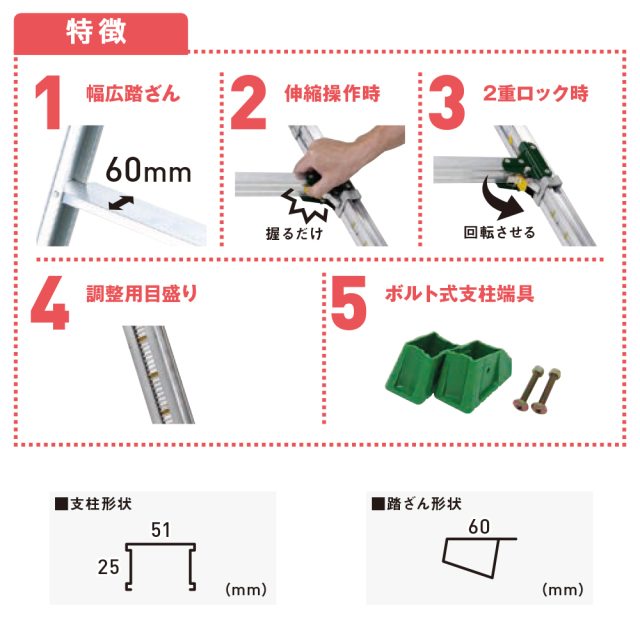 特徴

1 幅広踏ざん

60mm

2 伸縮操作時

握るだけ

3 2重ロック時

回転させる

4 調整用目盛り

5 ボルト式支柱端具

■支柱形状

51

25

(mm)

■踏ざん形状

60

(mm)