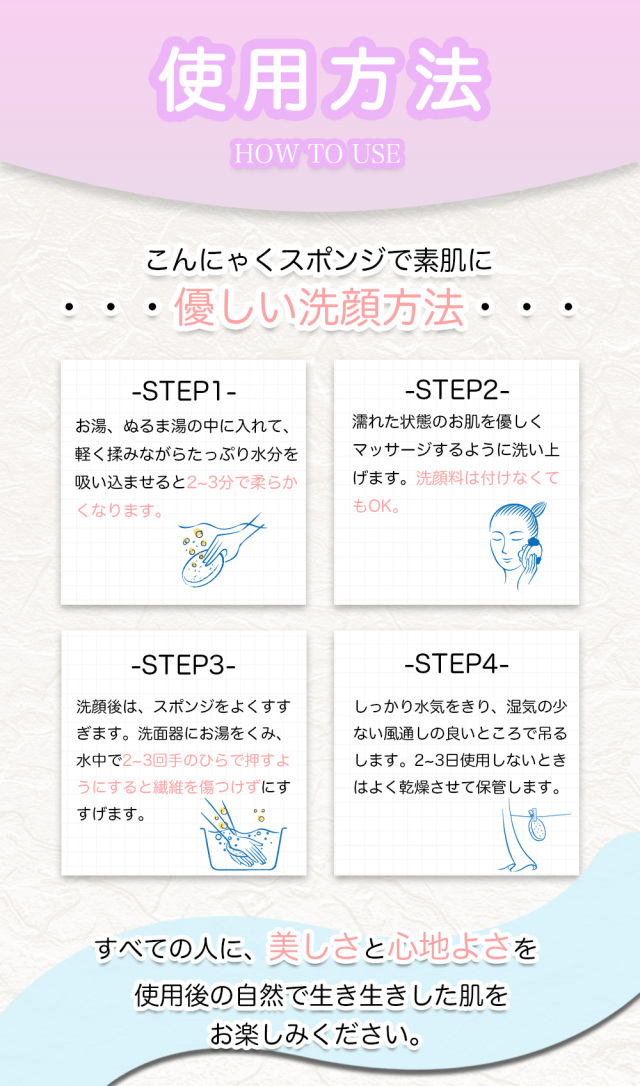 使用方法
HOW TO USE

こんにゃくスポンジで素肌に
・・・優しい洗顔方法・・・

-STEP1-
お湯、ぬるま湯の中に入れて、軽く揉みながらたっぷり水分を吸い込ませると2~3分で柔らかくなります。

-STEP2-
濡れた状態のお肌を優しくマッサージするように洗い上げます。洗顔料は付けなくてもOK。

-STEP3-
洗顔後は、スポンジをよくすすぎます。洗面器にお湯をくみ、水中で2~3回手のひらで押すようにすると繊維を傷つけずにすすげます。

-STEP4-
しっかり水気をきり、湿気の少ない風通しの良いところで吊るします。2~3日使用しないときはよく乾燥させて保管します。

すべての人に、美しさと心地よさを
使用後の自然で生き生きした肌を
お楽しみください。