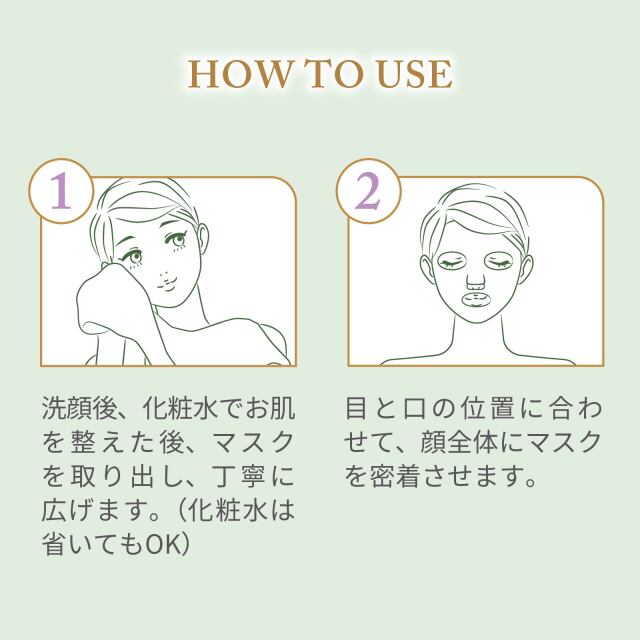 HOW TO USE

1

洗顔後、化粧水でお肌を整えた後、マスクを取り出し、丁寧に広げます。（化粧水は省いてもOK）

2

目と口の位置に合わせて、顔全体にマスクを密着させます。