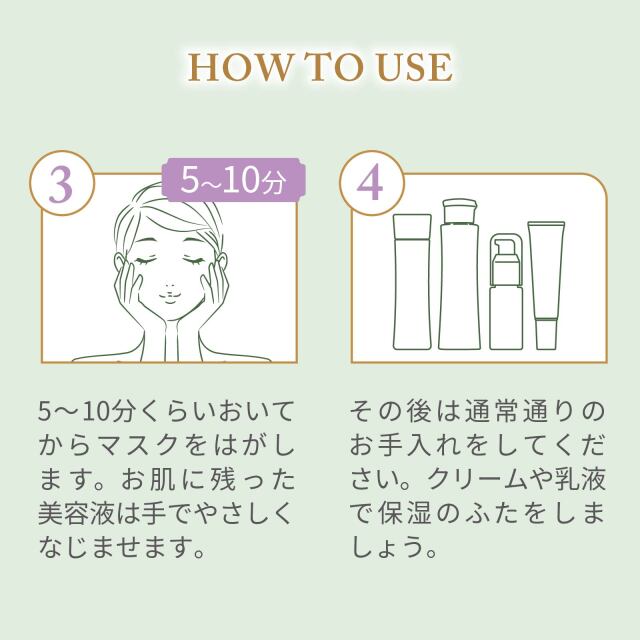 HOW TO USE

3

5~10分

5～10分くらいおいてからマスクをはがします。お肌に残った美容液は手でやさしくなじませます。

4

その後は通常通りのお手入れをしてください。クリームや乳液で保湿のふたをしましょう。