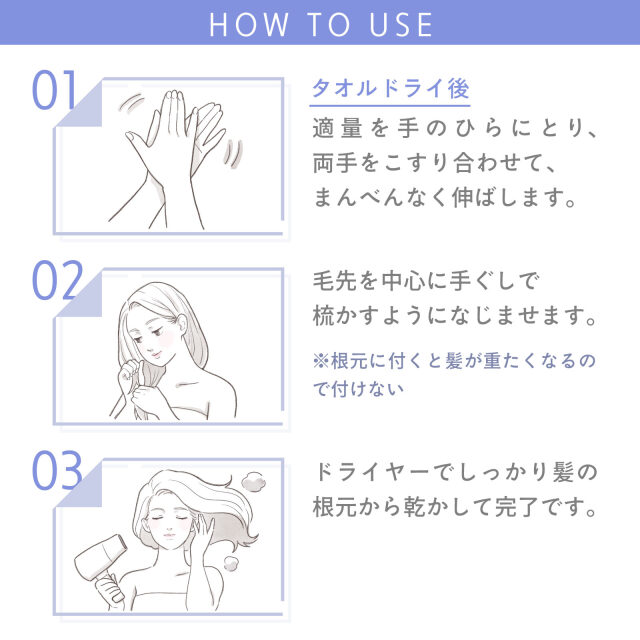 HOW TO USE

01

タオルドライ後

適量を手のひらにとり、両手をこすり合わせて、まんべんなく伸ばします。

02

毛先を中心に手ぐしで梳かすようになじませます。

※根元に付くと髪が重たくなるので付けない

03

ドライヤーでしっかり髪の根元から乾かして完了です。