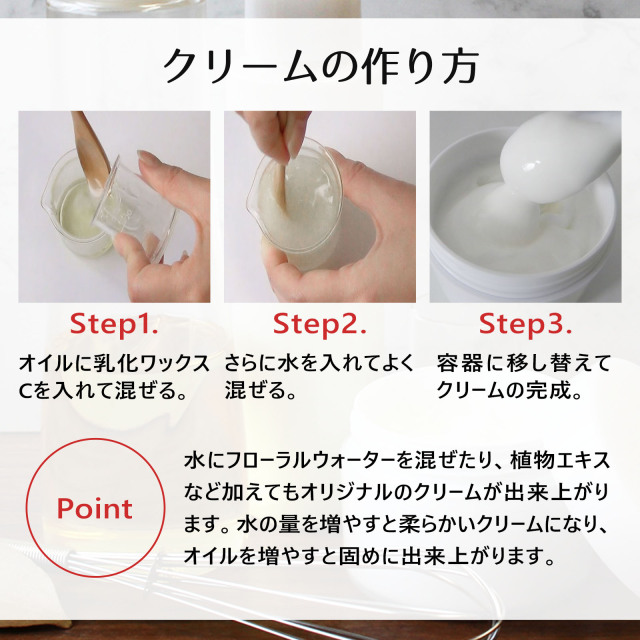 クリームの作り方

Step1.
オイルに乳化ワックスCを入れて混ぜる。

Step2.
さらに水を入れてよく混ぜる。

Step3.
容器に移し替えてクリームの完成。

Point

水にフローラルウォーターを混ぜたり、植物エキスなど加えてもオリジナルのクリームが出来上がります。水の量を増やすと柔らかいクリームになり、オイルを増やすと固めに出来上がります。