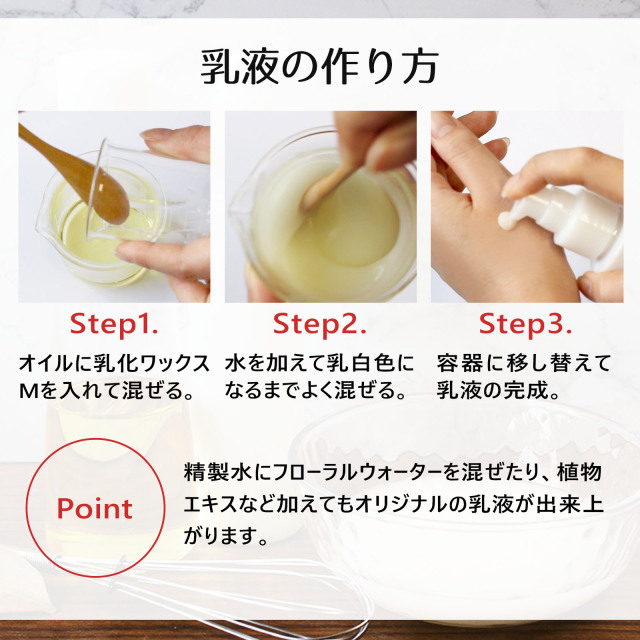 乳液の作り方

Step1.
オイルに乳化ワックスMを入れて混ぜる。

Step2.
水を加えて乳白色になるまでよく混ぜる。

Step3.
容器に移し替えて乳液の完成。

Point
精製水にフローラルウォーターを混ぜたり、植物エキスなど加えてもオリジナルの乳液が出来上がります。