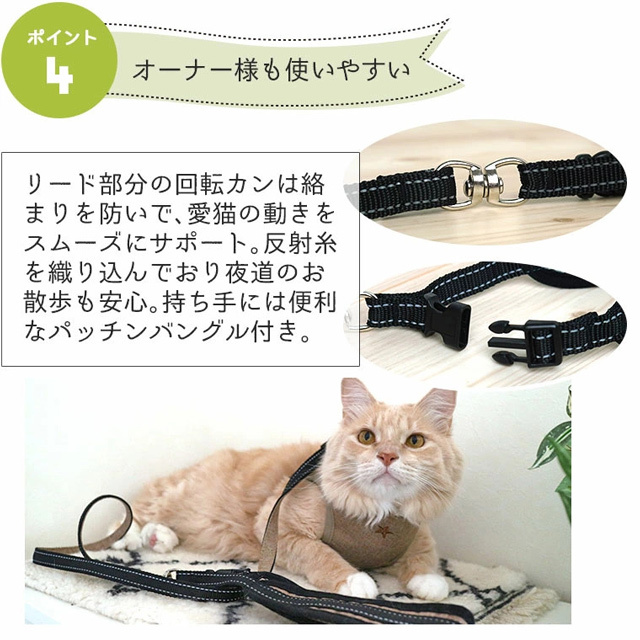 ポイント
4
オーナー様も使いやすい

リード部分の回転カンは絡まりを防いで、愛猫の動きをスムーズにサポート。反射糸を織り込んでおり夜道のお散歩も安心。持ち手には便利なパッチンバングル付き。