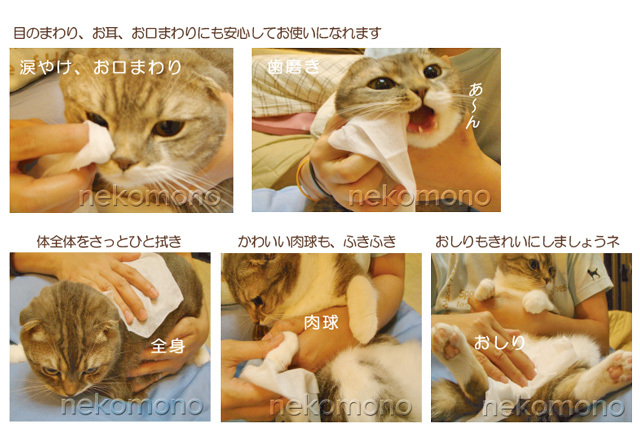 目のまわり、お耳、お口まわりにも安心してお使いになれます

涙やけ、お口まわり

nekomono

歯磨き

あ〜ん

nekomono

体全体をさっとひと拭き

全身

nekomono

かわいい肉球も、ふきふき

肉球

nekomono

おしりもきれいにしましょうネ

おしり

nekomono