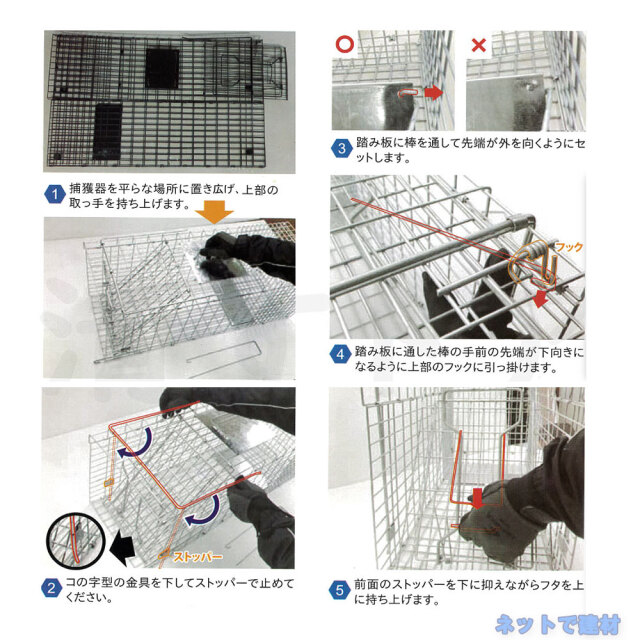 1 捕獲器を平らな場所に置き広げ、上部の取っ手を持ち上げます。

ストッパー

2 コの字型の金具を下してストッパーで止めてください。

○ ×

3 踏み板に棒を通して先端が外を向くようにセットします。

フック

4 踏み板に通した棒の手前の先端が下向きになるように上部のフックに引っ掛けます。

5 前面のストッパーを下に抑えながらフタを上に持ち上げます。

ネットで建材