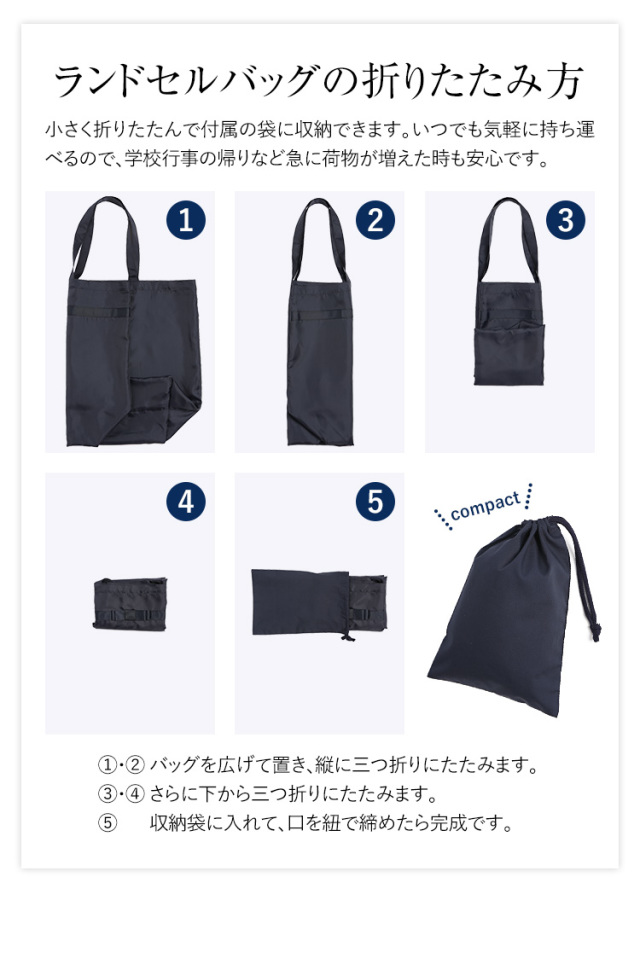 ランドセルバッグの折りたたみ方

小さく折りたたんで付属の袋に収納できます。いつでも気軽に持ち運べるので、学校行事の帰りなど急に荷物が増えた時も安心です。

1

2

3

4

5

compact

①・② バッグを広げて置き、縦に三つ折りにたたみます。
③・④ さらに下から三つ折りにたたみます。
⑤ 収納袋に入れて、口を紐で締めたら完成です。