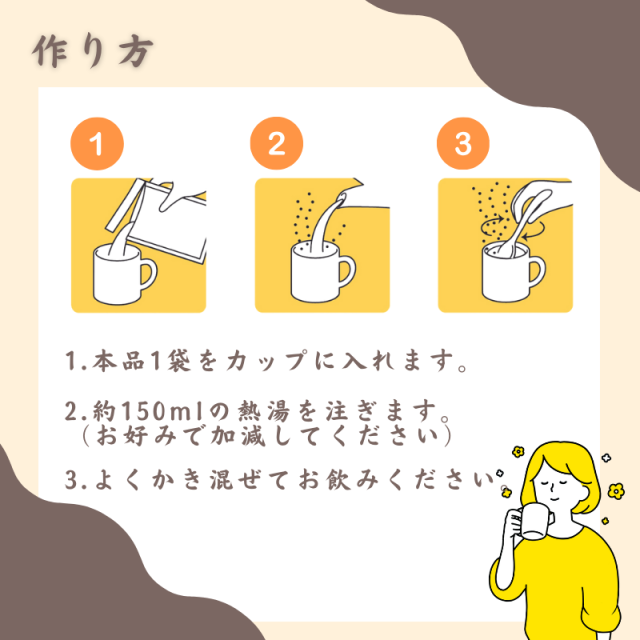 作り方

1

2

3

1.本品1袋をカップに入れます。

2.約150mlの熱湯を注ぎます。
（お好みで加減してください）

3.よくかき混ぜてお飲みください。