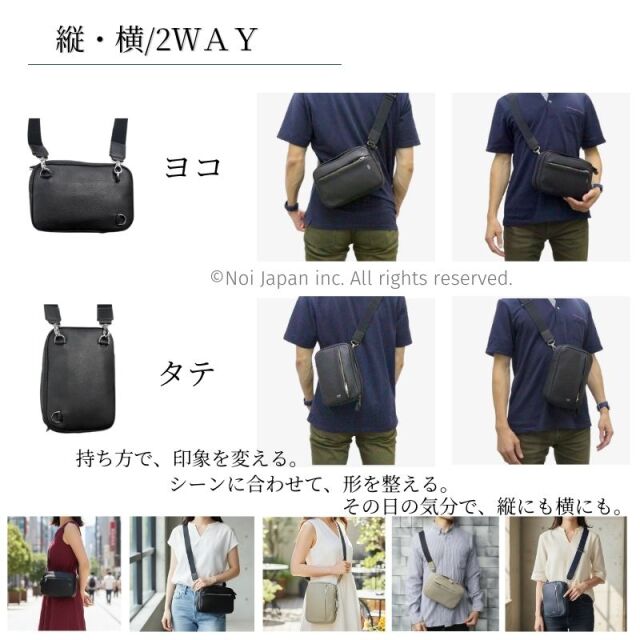 縦・横/2WAY

ヨコ

©Noi Japan inc. All rights reserved.

タテ

持ち方で、印象を変える。
シーンに合わせて、形を整える。
その日の気分で、縦にも横にも。