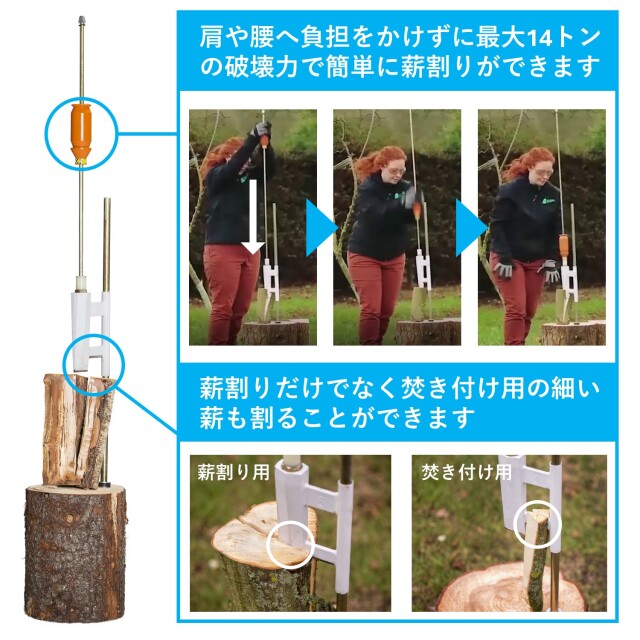 肩や腰へ負担をかけずに最大14トンの破壊力で簡単に薪割りができます

薪割りだけでなく焚き付け用の細い薪も割ることができます

薪割り用

焚き付け用