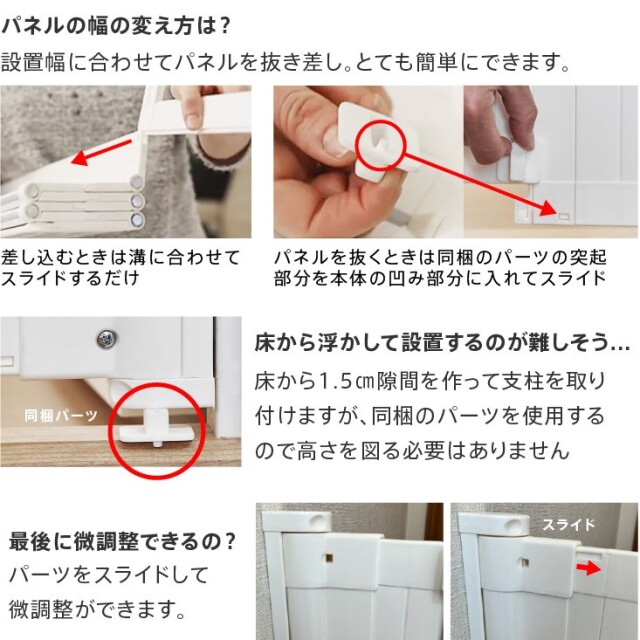 パネルの幅の変え方は？
設置幅に合わせてパネルを抜き差し。とても簡単にできます。

差し込むときは溝に合わせてスライドするだけ

パネルを抜くときは同梱のパーツの突起部分を本体の凹み部分に入れてスライド

同梱パーツ

床から浮かして設置するのが難しそう...
床から1.5㎝隙間を作って支柱を取り付けますが、同梱のパーツを使用するので高さを図る必要はありません

最後に微調整できるの？
パーツをスライドして微調整ができます。

スライド