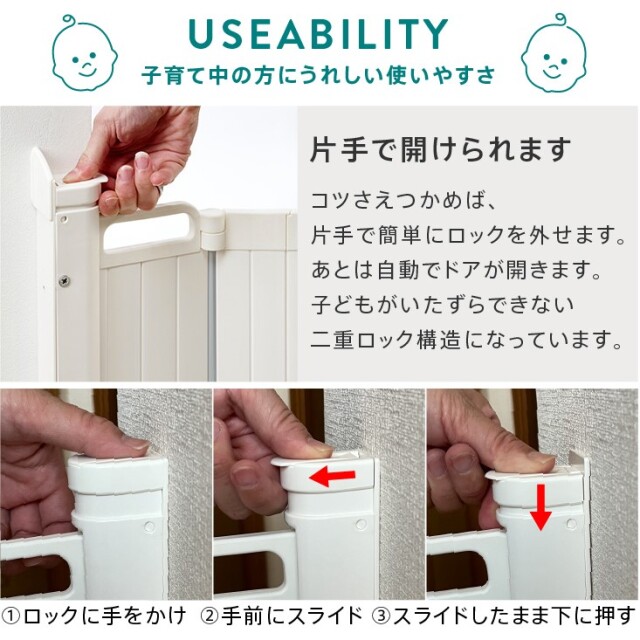 USEABILITY
子育て中の方にうれしい使いやすさ

片手で開けられます

コツさえつかめば、
片手で簡単にロックを外せます。
あとは自動でドアが開きます。
子どもがいたずらできない
二重ロック構造になっています。

①ロックに手をかけ ②手前にスライド ③スライドしたまま下に押す