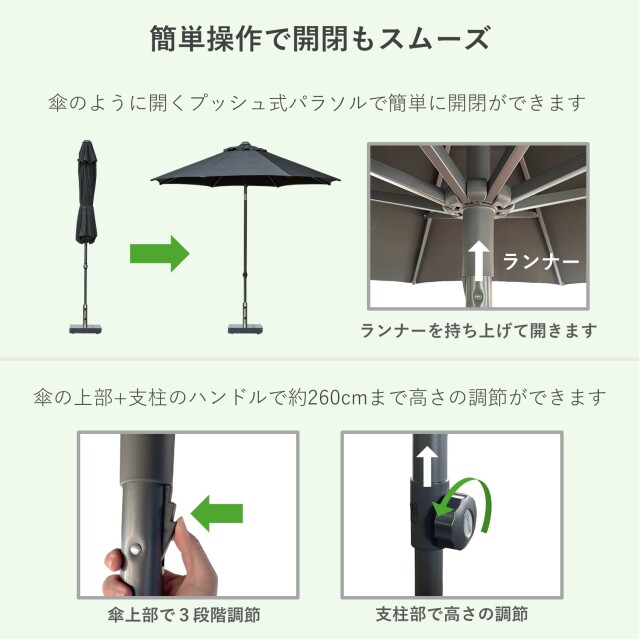 簡単操作で開閉もスムーズ

傘のように開くプッシュ式パラソルで簡単に開閉ができます

ランナー

ランナーを持ち上げて開きます

傘の上部+支柱のハンドルで約260cmまで高さの調節ができます

傘上部で３段階調節

支柱部で高さの調節