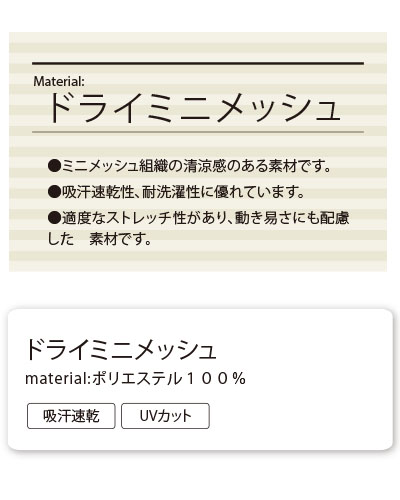 Material:
ドライミニメッシュ

●ミニメッシュ組織の清涼感のある素材です。

●吸汗速乾性、耐洗濯性に優れています。

●適度なストレッチ性があり、動き易さにも配慮した　素材です。

ドライミニメッシュ
material:ポリエステル１００％

吸汗速乾  UVカット