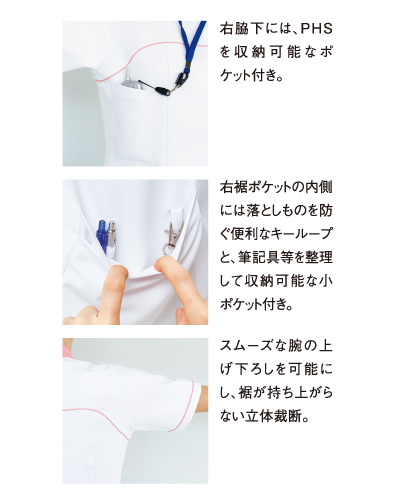 右脇下には、PHSを収納可能なポケット付き。

右裾ポケットの内側には落としものを防ぐ便利なキーループと、筆記具等を整理して収納可能な小ポケット付き。

スムーズな腕の上げ下ろしを可能にし、裾が持ち上がらない立体裁断。