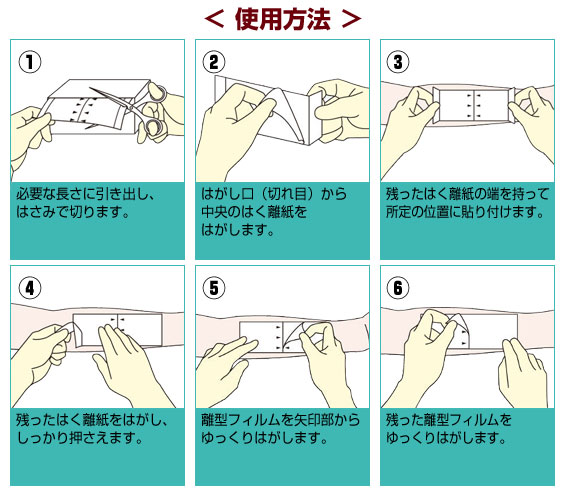 ＜ 使用方法 ＞

①

必要な長さに引き出し、はさみで切ります。

②

はがし口（切れ目）から中央のはく離紙をはがします。

③

残ったはく離紙の端を持って所定の位置に貼り付けます。

④

残ったはく離紙をはがし、しっかり押さえます。

⑤

離型フィルムを矢印部からゆっくりはがします。

⑥

残った離型フィルムをゆっくりはがします。