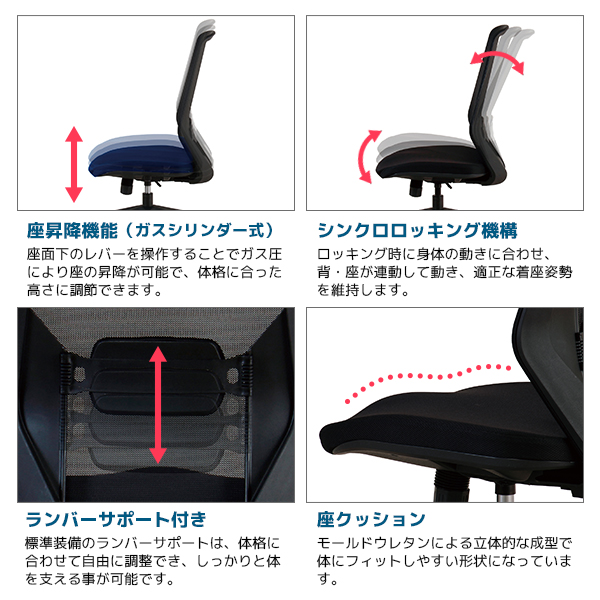 座昇降機能（ガスシリンダー式）

座面下のレバーを操作することでガス圧により座の昇降が可能で、体格に合った高さに調節できます。

シンクロロッキング機構

ロッキング時に身体の動きに合わせ、背・座が連動して動き、適正な着座姿勢を維持します。

ランバーサポート付き

標準装備のランバーサポートは、体格に合わせて自由に調整でき、しっかりと体を支える事が可能です。

座クッション

モールドウレタンによる立体的な成型で体にフィットしやすい形状になっています。