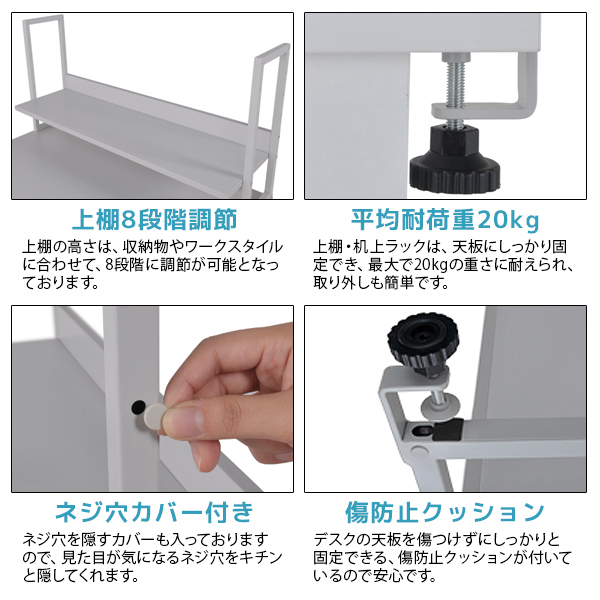 上棚8段階調節

上棚の高さは、収納物やワークスタイルに合わせて、8段階に調節が可能となっております。

平均耐荷重20kg

上棚・机上ラックは、天板にしっかり固定でき、最大で20kgの重さに耐えられ、取り外しも簡単です。

ネジ穴カバー付き

ネジ穴を隠すカバーも入っておりますので、見た目が気になるネジ穴をキチンと隠してくれます。

傷防止クッション

デスクの天板を傷つけずにしっかりと固定できる、傷防止クッションが付いているので安心です。