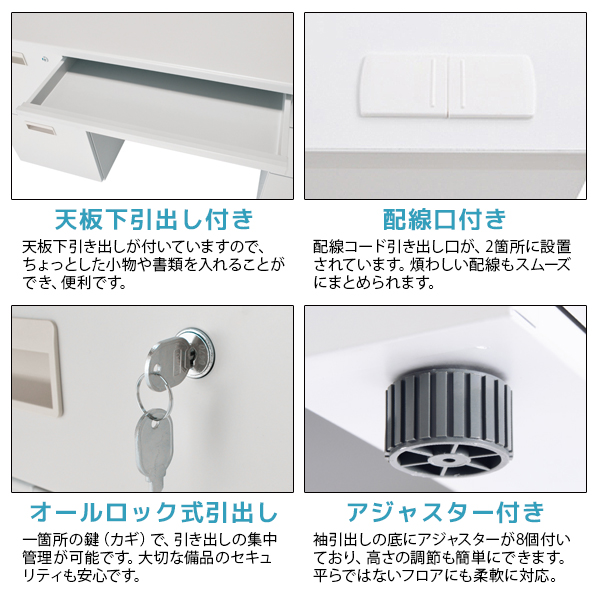 天板下引出し付き

天板下引き出しが付いていますので、ちょっとした小物や書類を入れることができ、便利です。

配線口付き

配線コード引き出し口が、2箇所に設置されています。煩わしい配線もスムーズにまとめられます。

オールロック式引出し

一箇所の鍵（カギ）で、引き出しの集中管理が可能です。大切な備品のセキュリティも安心です。

アジャスター付き

袖引出しの底にアジャスターが8個付いており、高さの調節も簡単にできます。平らではないフロアにも柔軟に対応。