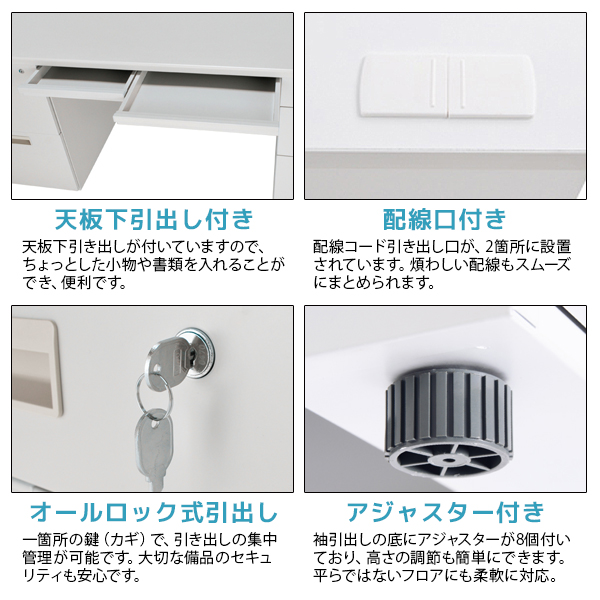 天板下引出し付き

天板下引き出しが付いていますので、ちょっとした小物や書類を入れることができ、便利です。

配線口付き

配線コード引き出し口が、2箇所に設置されています。煩わしい配線もスムーズにまとめられます。

オールロック式引出し

一箇所の鍵（カギ）で、引き出しの集中管理が可能です。大切な備品のセキュリティも安心です。

アジャスター付き

袖引出しの底にアジャスターが8個付いており、高さの調節も簡単にできます。平らではないフロアにも柔軟に対応。