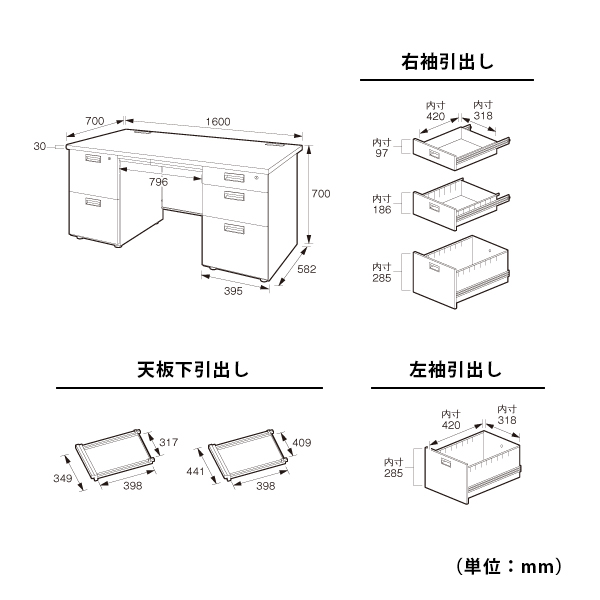 700
1600
30
796
700
582
395

右袖引出し

内寸
420
内寸
318
内寸
97
内寸
186
内寸
285

天板下引出し

317
349
398
409
441
398

左袖引出し

内寸
420
内寸
318
内寸
285

（単位：mm）