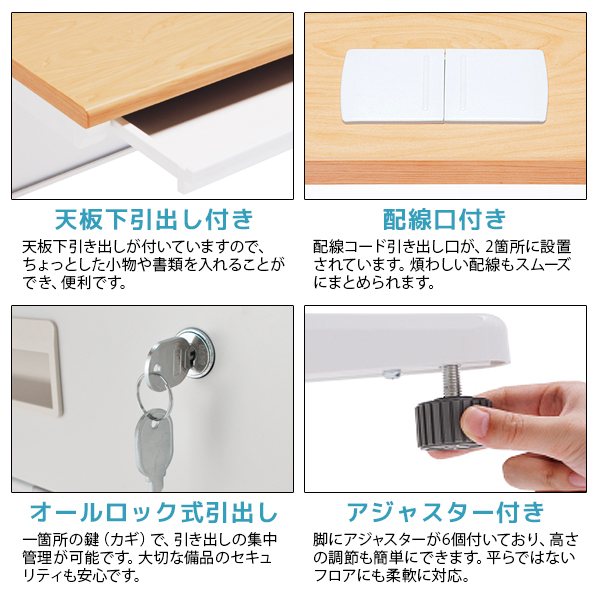 天板下引出し付き

天板下引き出しが付いていますので、ちょっとした小物や書類を入れることができ、便利です。

配線口付き

配線コード引き出し口が、2箇所に設置されています。煩わしい配線もスムーズにまとめられます。

オールロック式引出し

一箇所の鍵（カギ）で、引き出しの集中管理が可能です。大切な備品のセキュリティも安心です。

アジャスター付き

脚にアジャスターが6個付いており、高さの調節も簡単にできます。平らではないフロアにも柔軟に対応。