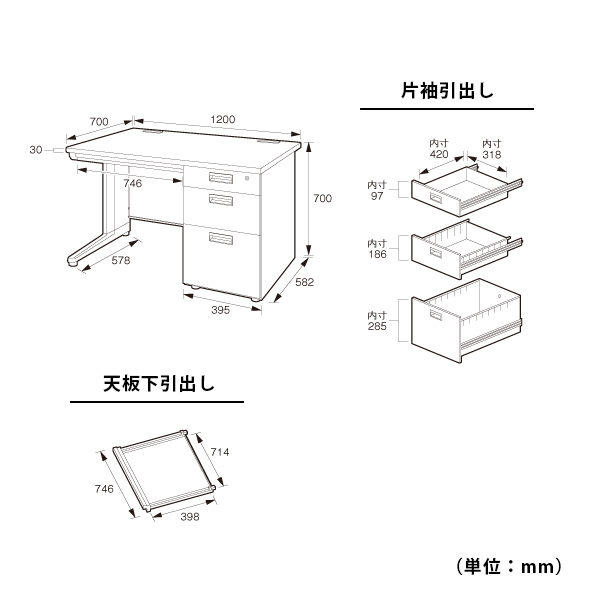 700
1200
30
746
700
578
582
395

片袖引出し

内寸
420
内寸
318
内寸
97
内寸
186
内寸
285

天板下引出し

714
746
398

（単位：mm）