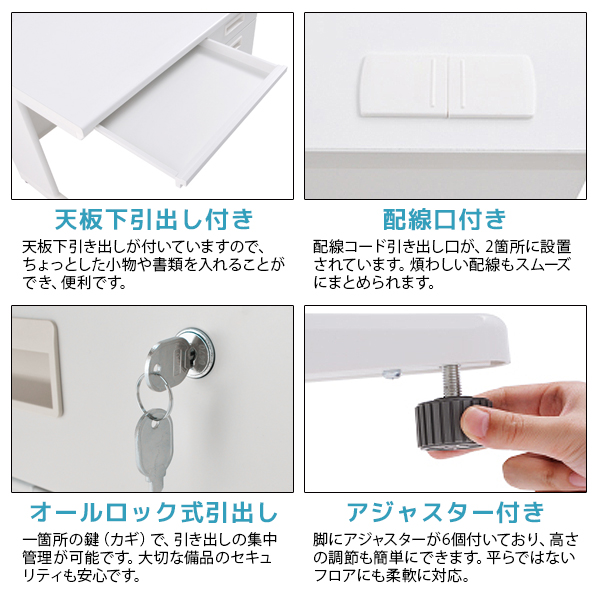 天板下引出し付き

天板下引き出しが付いていますので、ちょっとした小物や書類を入れることができ、便利です。

配線口付き

配線コード引き出し口が、2箇所に設置されています。煩わしい配線もスムーズにまとめられます。

オールロック式引出し

一箇所の鍵（カギ）で、引き出しの集中管理が可能です。大切な備品のセキュリティも安心です。

アジャスター付き

脚にアジャスターが6個付いており、高さの調節も簡単にできます。平らではないフロアにも柔軟に対応。