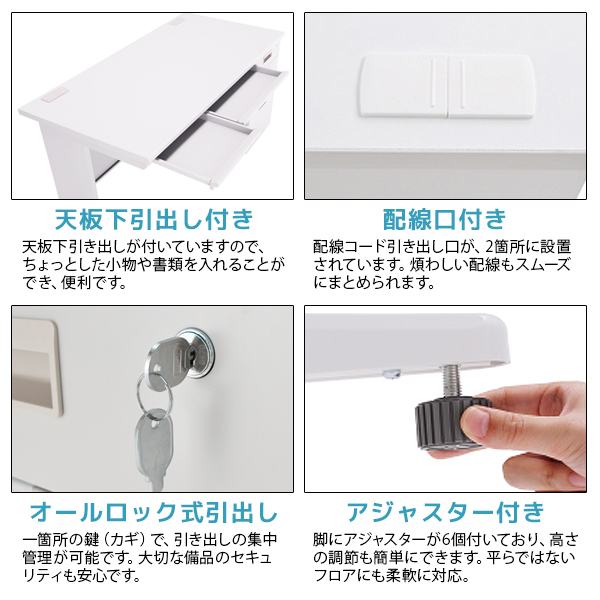 天板下引出し付き

天板下引き出しが付いていますので、ちょっとした小物や書類を入れることができ、便利です。

配線口付き

配線コード引き出し口が、2箇所に設置されています。煩わしい配線もスムーズにまとめられます。

オールロック式引出し

一箇所の鍵（カギ）で、引き出しの集中管理が可能です。大切な備品のセキュリティも安心です。

アジャスター付き

脚にアジャスターが6個付いており、高さの調節も簡単にできます。平らではないフロアにも柔軟に対応。