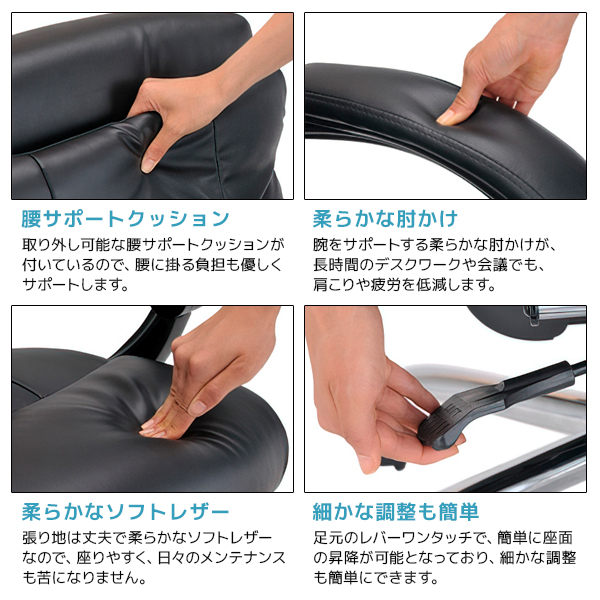 腰サポートクッション

取り外し可能な腰サポートクッションが付いているので、腰に掛る負担も優しくサポートします。

柔らかな肘かけ

腕をサポートする柔らかな肘かけが、長時間のデスクワークや会議でも、肩こりや疲労を低減します。

柔らかなソフトレザー

張り地は丈夫で柔らかなソフトレザーなので、座りやすく、日々のメンテナンスも苦になりません。

細かな調整も簡単

足元のレバーワンタッチで、簡単に座面の昇降が可能となっており、細かな調整も簡単にできます。