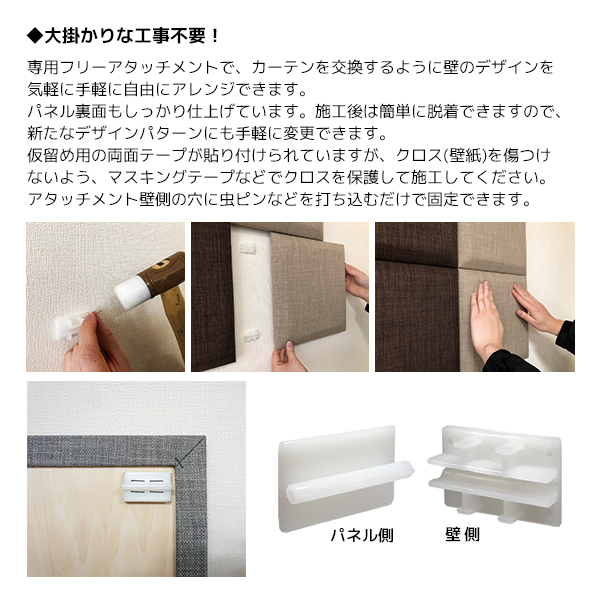 ◆大掛かりな工事不要！

専用フリーアタッチメントで、カーテンを交換するように壁のデザインを気軽に手軽に自由にアレンジできます。
パネル裏面もしっかり仕上げています。施工後は簡単に脱着できますので、新たなデザインパターンにも手軽に変更できます。
仮留め用の両面テープが貼り付けられていますが、クロス(壁紙)を傷つけないよう、マスキングテープなどでクロスを保護して施工してください。
アタッチメント壁側の穴に虫ピンなどを打ち込むだけで固定できます。

パネル側

壁 側