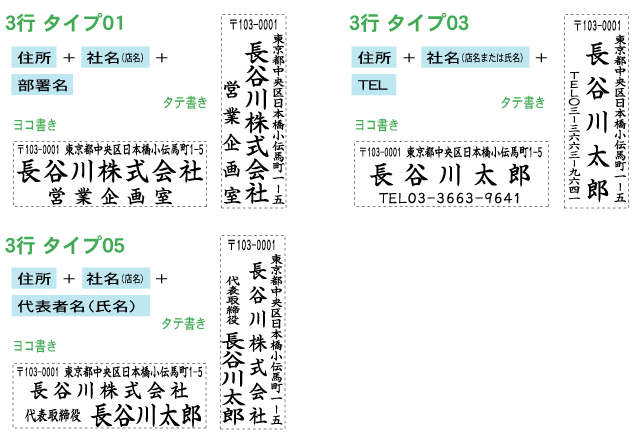 3行 タイプ01

住所 ＋ 社名(店名) ＋

部署名

タテ書き

ヨコ書き

〒103-0001 東京都中央区日本橋小伝馬町1-5
長谷川株式会社
営業企画室

〒103-0001
東京都中央区日本橋小伝馬町一ー五
長谷川株式会社
営業企画室

3行 タイプ03

住所 ＋ 社名(店名または氏名) ＋

TEL

タテ書き

ヨコ書き

〒103-0001 東京都中央区日本橋小伝馬町1-5
長谷川太郎
TEL03-3663-9641

〒103-0001
東京都中央区日本橋小伝馬町一ー五
長谷川太郎
TEL〇三ー三六六三ー九六四一

3行 タイプ05

住所 ＋ 社名(店名) ＋

代表者名(氏名)

タテ書き

ヨコ書き

〒103-0001 東京都中央区日本橋小伝馬町1-5
長谷川株式会社
代表取締役 長谷川太郎

〒103-0001
東京都中央区日本橋小伝馬町一ー五
長谷川株式会社
代表取締役
長谷川太郎