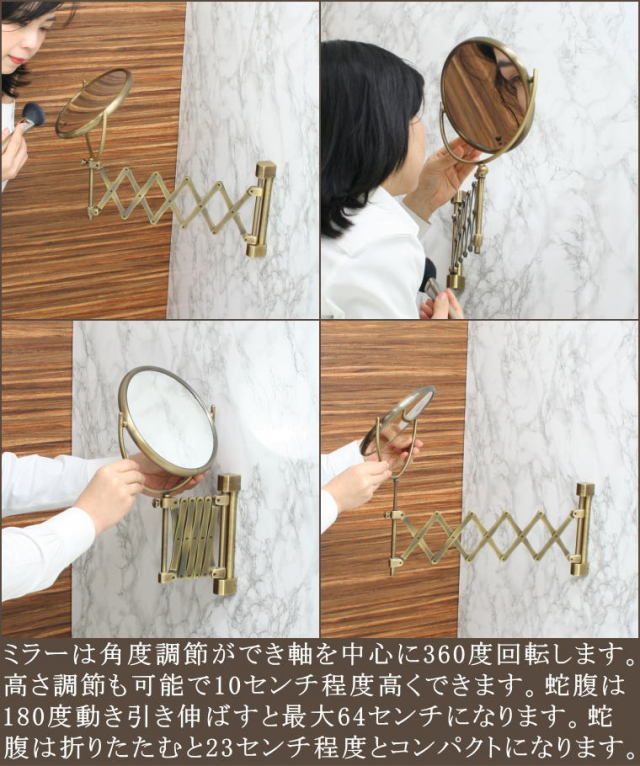 ミラーは角度調節ができ軸を中心に360度回転します。高さ調節も可能で10センチ程度高くできます。蛇腹は180度動き引き伸ばすと最大64センチになります。蛇腹は折りたたむと23センチ程度とコンパクトになります。