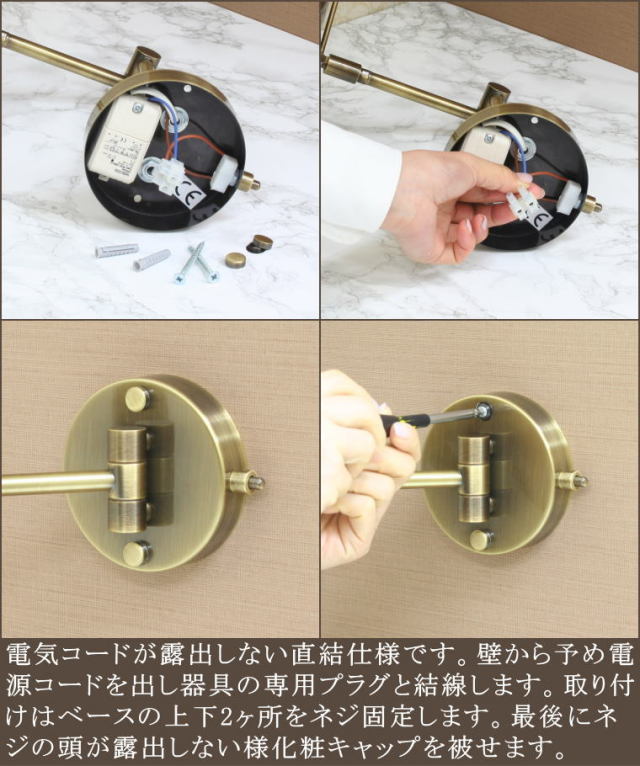 電気コードが露出しない直結仕様です。壁から予め電源コードを出し器具の専用プラグと結線します。取り付けはベースの上下2ヶ所をネジ固定します。最後にネジの頭が露出しない様化粧キャップを被せます。