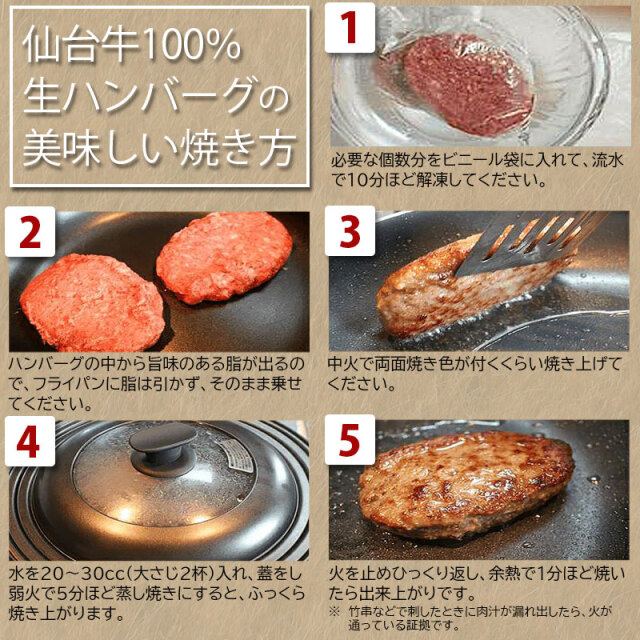 仙台牛100%
生ハンバーグの
美味しい焼き方

1

必要な個数分をビニール袋に入れて、流水で10分ほど解凍してください。

2

ハンバーグの中から旨味のある脂が出るので、フライパンに脂は引かず、そのまま乗せてください。

3

中火で両面焼き色が付くくらい焼き上げてください。

4

水を20～30cc(大さじ2杯)入れ、蓋をし弱火で5分ほど蒸し焼きにすると、ふっくら焼き上がります。

5

火を止めひっくり返し、余熱で1分ほど焼いたら出来上がりです。
※ 竹串などで刺したときに肉汁が漏れ出したら、火が通っている証拠です。