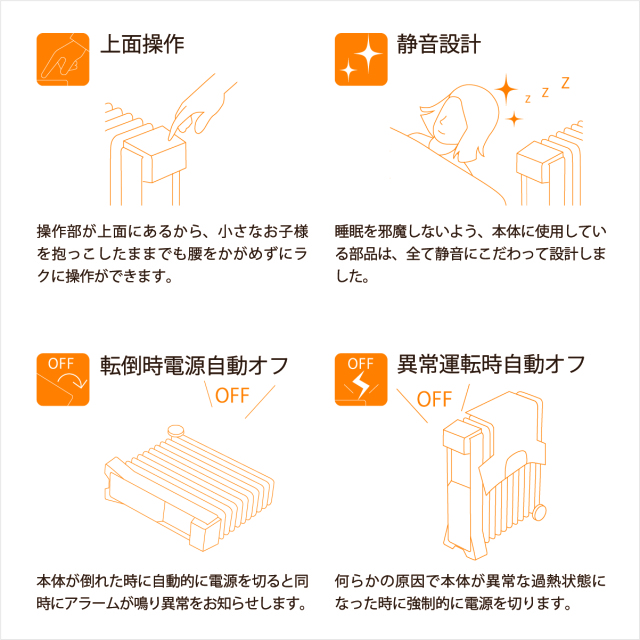 上面操作

操作部が上面にあるから、小さなお子様を抱っこしたままでも腰をかがめずにラクに操作ができます。

静音設計

z z Z

睡眠を邪魔しないよう、本体に使用している部品は、全て静音にこだわって設計しました。

OFF

転倒時電源自動オフ

OFF

本体が倒れた時に自動的に電源を切ると同時にアラームが鳴り異常をお知らせします。

OFF

異常運転時自動オフ

OFF

何らかの原因で本体が異常な過熱状態になった時に強制的に電源を切ります。