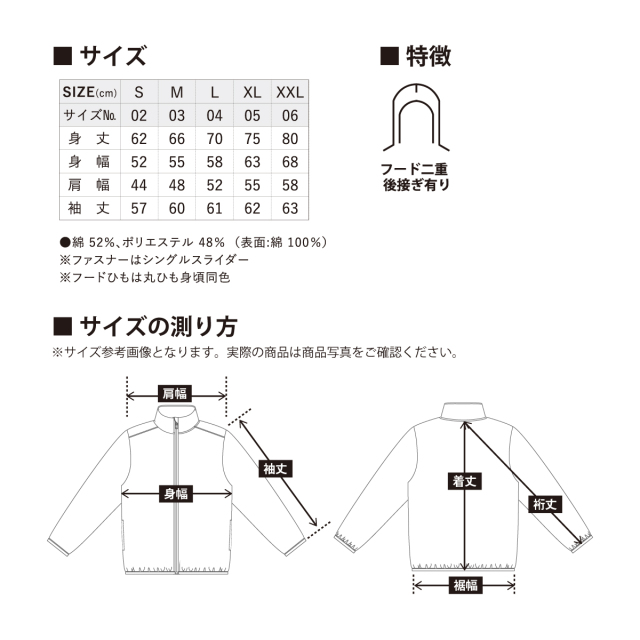 ■ サイズ

| SIZE(cm) | S | M | L | XL | XXL |
|---|---|---|---|---|---|
| サイズNo. | 02 | 03 | 04 | 05 | 06 |
| 身　丈 | 62 | 66 | 70 | 75 | 80 |
| 身　幅 | 52 | 55 | 58 | 63 | 68 |
| 肩　幅 | 44 | 48 | 52 | 55 | 58 |
| 袖　丈 | 57 | 60 | 61 | 62 | 63 |

●綿 52%、ポリエステル 48% （表面:綿 100%）
※ファスナーはシングルスライダー
※フードひもは丸ひも身頃同色

■ 特徴

フード二重
後接ぎ有り

■ サイズの測り方

※サイズ参考画像となります。実際の商品は商品写真をご確認ください。

肩幅
袖丈
身幅
着丈
裄丈
裾幅