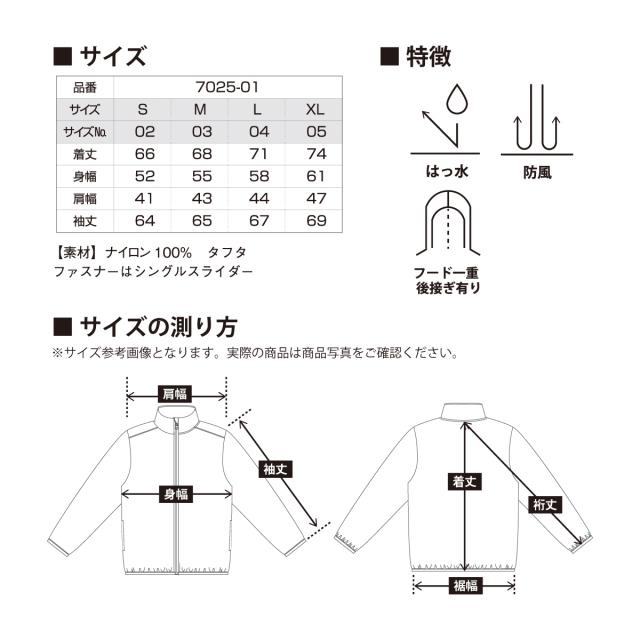 ■ サイズ

| 品番 | 7025-01 | | | |
|---|---|---|---|---|
| サイズ | S | M | L | XL |
| サイズNo. | 02 | 03 | 04 | 05 |
| 着丈 | 66 | 68 | 71 | 74 |
| 身幅 | 52 | 55 | 58 | 61 |
| 肩幅 | 41 | 43 | 44 | 47 |
| 袖丈 | 64 | 65 | 67 | 69 |

【素材】ナイロン 100%　タフタ
ファスナーはシングルスライダー

■ 特徴

はっ水

防風

フード一重
後接ぎ有り

■ サイズの測り方

※サイズ参考画像となります。実際の商品は商品写真をご確認ください。

肩幅

袖丈

身幅

着丈

裄丈

裾幅