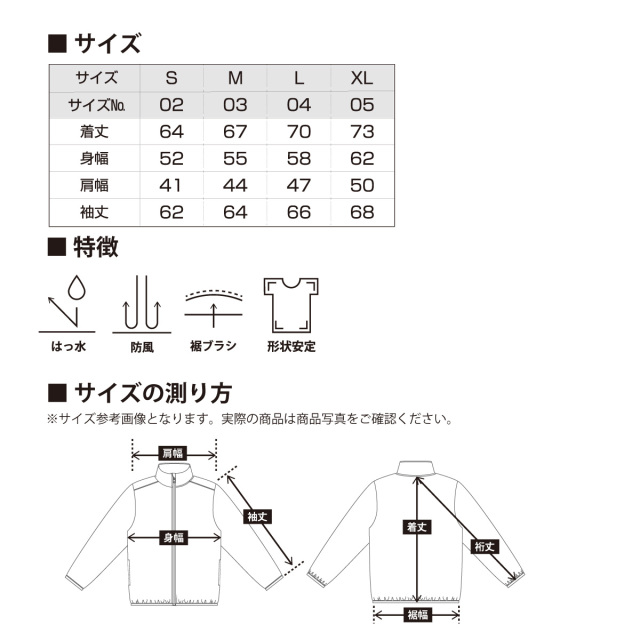 ■ サイズ

| サイズ | S | M | L | XL |
|---|---|---|---|---|
| サイズNo. | 02 | 03 | 04 | 05 |
| 着丈 | 64 | 67 | 70 | 73 |
| 身幅 | 52 | 55 | 58 | 62 |
| 肩幅 | 41 | 44 | 47 | 50 |
| 袖丈 | 62 | 64 | 66 | 68 |

■ 特徴

はっ水
防風
裾ブラシ
形状安定

■ サイズの測り方

※サイズ参考画像となります。実際の商品は商品写真をご確認ください。

肩幅
袖丈
身幅
着丈
裄丈
裾幅