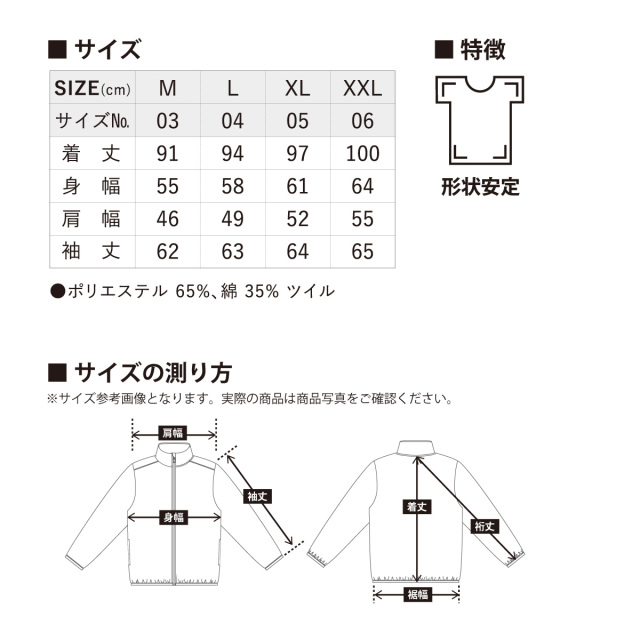 ■ サイズ

| SIZE(cm) | M | L | XL | XXL |
|---|---|---|---|---|
| サイズNo. | 03 | 04 | 05 | 06 |
| 着　丈 | 91 | 94 | 97 | 100 |
| 身　幅 | 55 | 58 | 61 | 64 |
| 肩　幅 | 46 | 49 | 52 | 55 |
| 袖　丈 | 62 | 63 | 64 | 65 |

●ポリエステル 65%、綿 35% ツイル

■ 特徴

形状安定

■ サイズの測り方
※サイズ参考画像となります。実際の商品は商品写真をご確認ください。

肩幅
袖丈
身幅
着丈
裄丈
裾幅