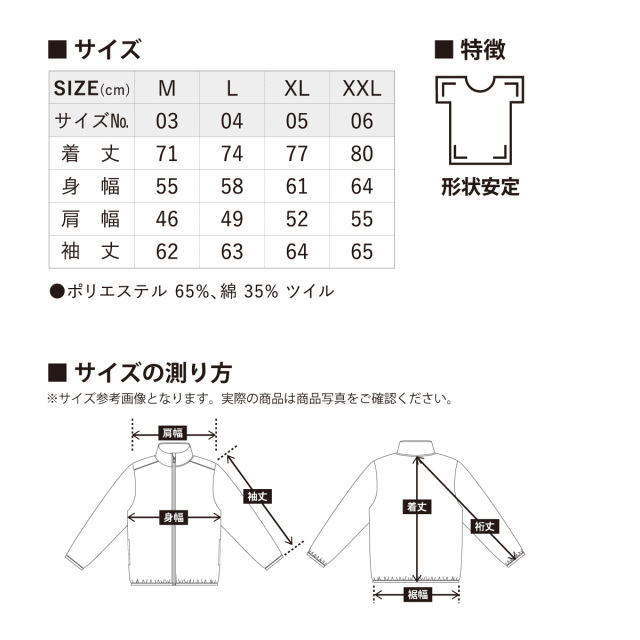 ■ サイズ

| SIZE(cm) | M | L | XL | XXL |
|---|---|---|---|---|
| サイズNo. | 03 | 04 | 05 | 06 |
| 着　丈 | 71 | 74 | 77 | 80 |
| 身　幅 | 55 | 58 | 61 | 64 |
| 肩　幅 | 46 | 49 | 52 | 55 |
| 袖　丈 | 62 | 63 | 64 | 65 |

●ポリエステル 65%、綿 35% ツイル

■ 特徴

形状安定

■ サイズの測り方
※サイズ参考画像となります。実際の商品は商品写真をご確認ください。

肩幅
袖丈
身幅
着丈
裄丈
裾幅