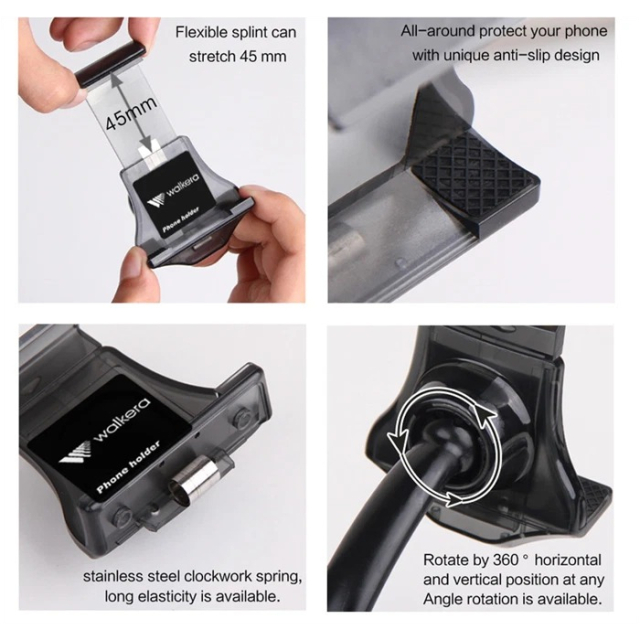 Flexible splint can stretch 45 mm

45mm

walkera

Phone holder

All-around protect your phone with unique anti-slip design

walkera

Phone holder

stainless steel clockwork spring, long elasticity is available.

Rotate by 360 ° horizontal and vertical position at any Angle rotation is available.