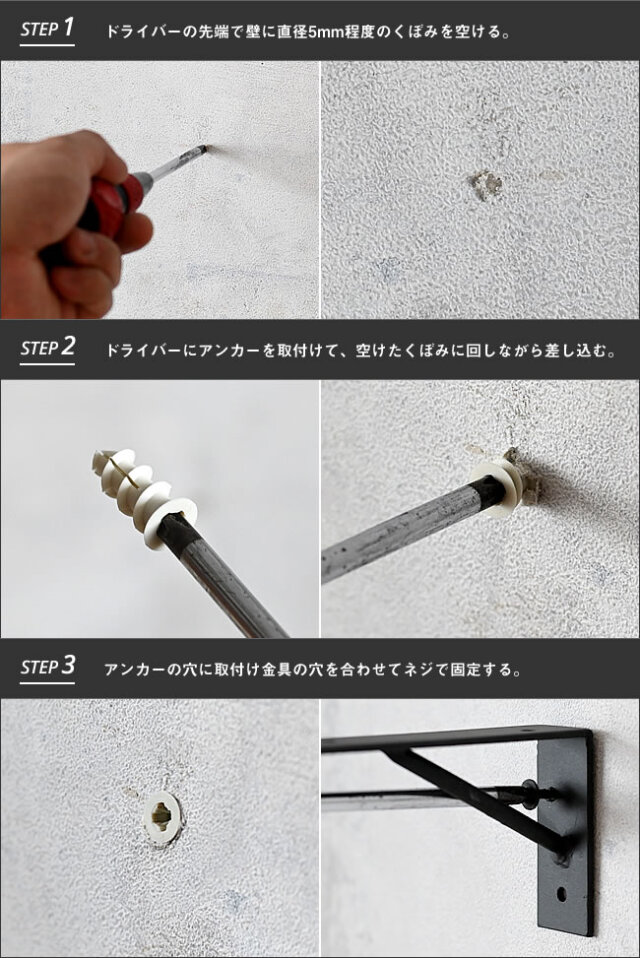 STEP 1 ドライバーの先端で壁に直径5mm程度のくぼみを空ける。

STEP 2 ドライバーにアンカーを取付けて、空けたくぼみに回しながら差し込む。

STEP 3 アンカーの穴に取付け金具の穴を合わせてネジで固定する。