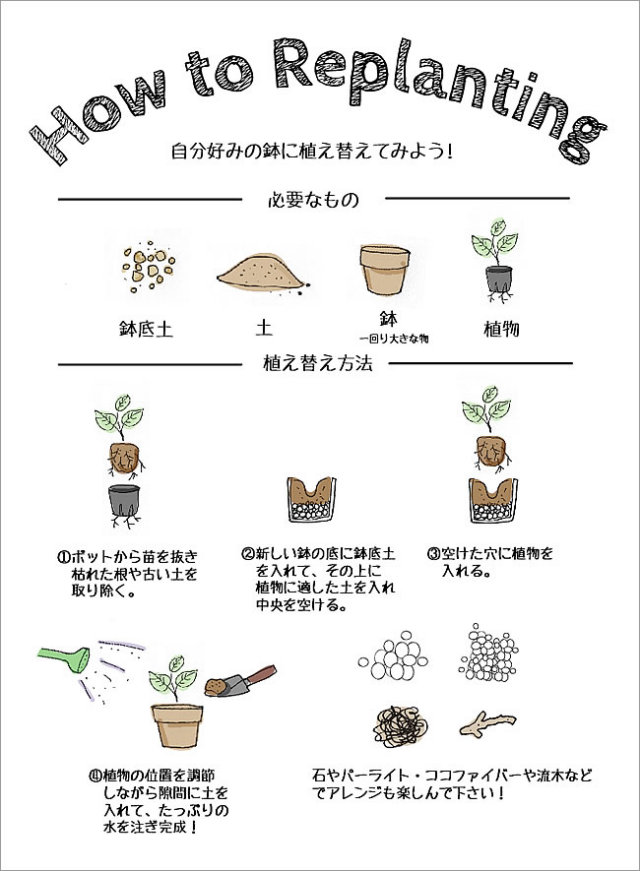 How to Replanting

自分好みの鉢に植え替えてみよう!

必要なもの

鉢底土

土

鉢
一回り大きな物

植物

植え替え方法

①ポットから苗を抜き枯れた根や古い土を取り除く。

②新しい鉢の底に鉢底土を入れて、その上に植物に適した土を入れ中央を空ける。

③空けた穴に植物を入れる。

④植物の位置を調節しながら隙間に土を入れて、たっぷりの水を注ぎ完成!

石やパーライト・ココファイバーや流木などでアレンジも楽しんで下さい!